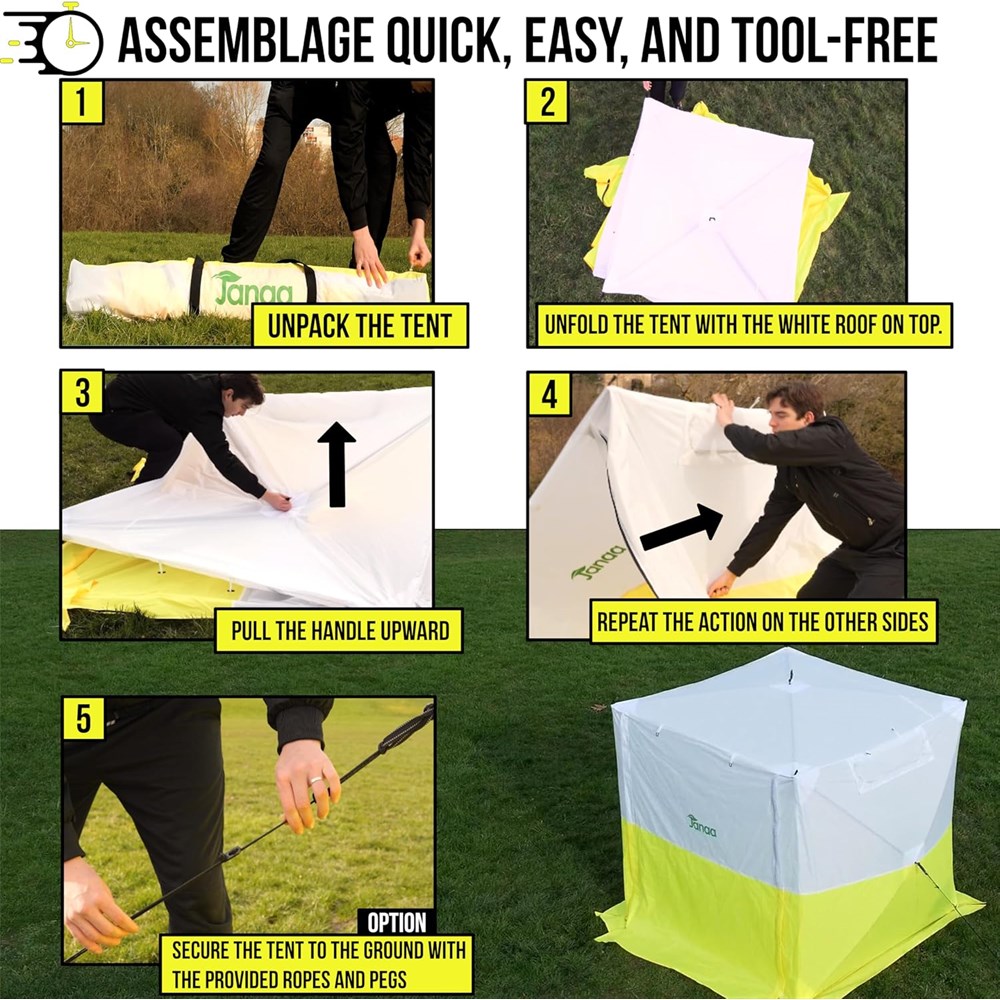 ASSEMBLAGE QUICK, EASY, AND TOOL-FREE

1
Janaa
UNPACK THE TENT

2
UNFOLD THE TENT WITH THE WHITE ROOF ON TOP.

3
PULL THE HANDLE UPWARD

4
Janaa
REPEAT THE ACTION ON THE OTHER SIDES

5
OPTION
SECURE THE TENT TO THE GROUND WITH THE PROVIDED ROPES AND PEGS

Janaa